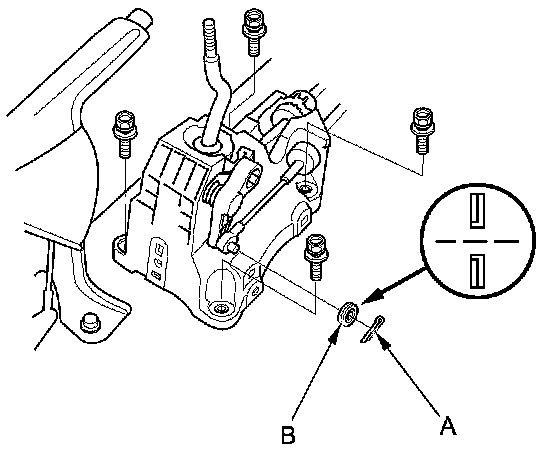 B

A