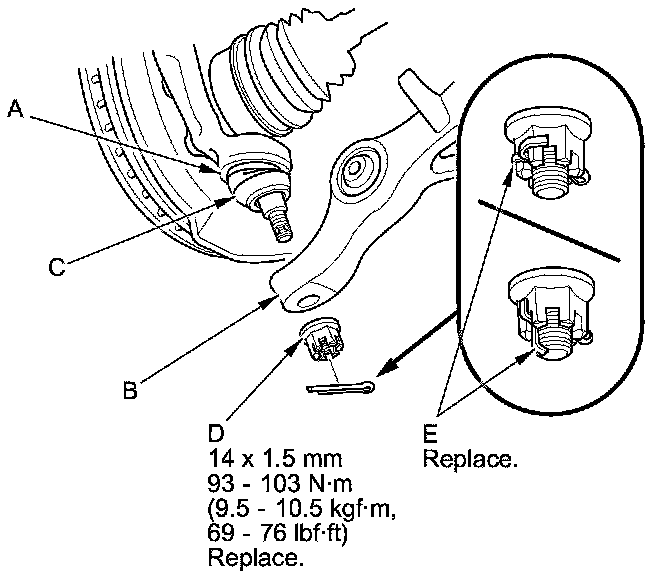 A

C

B

D
14 x 1.5 mm
93 - 103 N·m
(9.5 - 10.5 kgf·m,
69 - 76 lbf·ft)
Replace.

E
Replace.