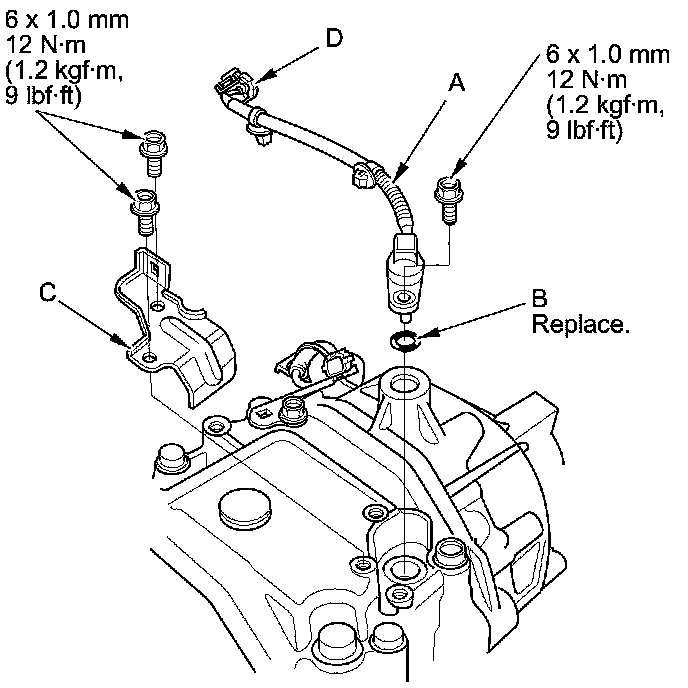 6 x 1.0 mm
12 N·m
(1.2 kgf·m,
9 lbf·ft)

D

A

6 x 1.0 mm
12 N·m
(1.2 kgf·m,
9 lbf·ft)

C

B
Replace.