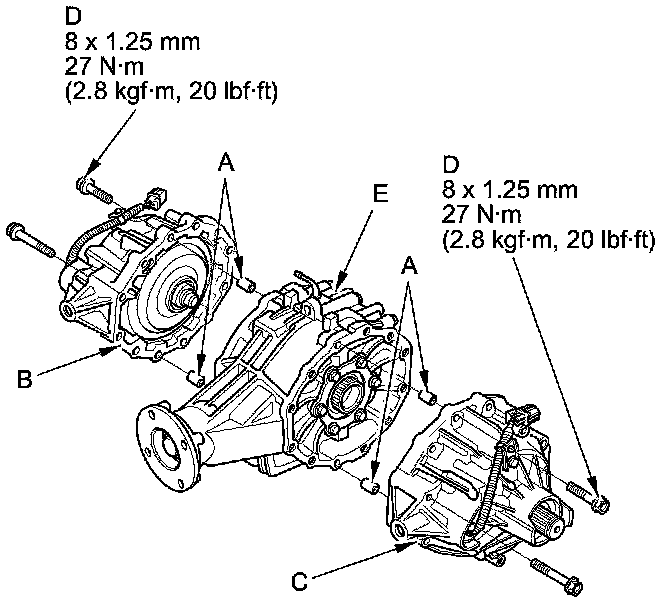 D
8 x 1.25 mm
27 N·m
(2.8 kgf·m, 20 lbf·ft)

A

E

D
8 x 1.25 mm
27 N·m
(2.8 kgf·m, 20 lbf·ft)

A

B

C