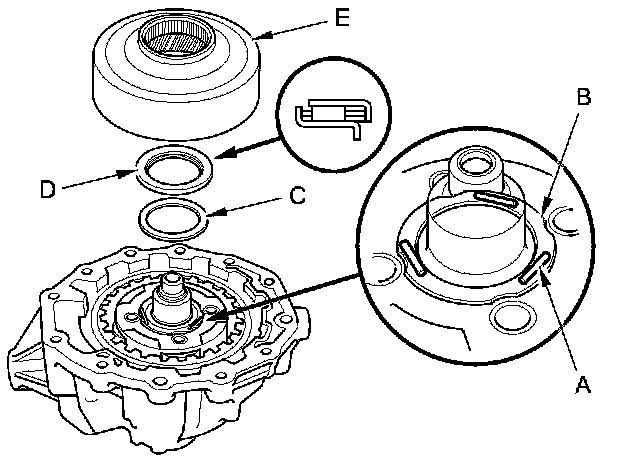 E
B
D
C
A