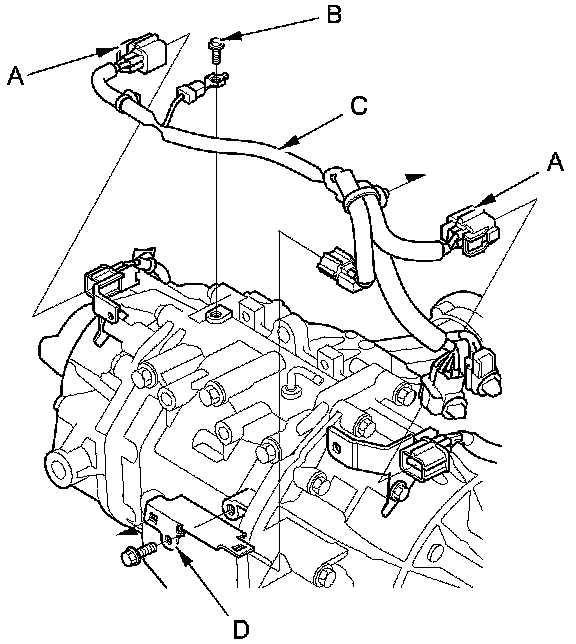 B
A
C
A
D