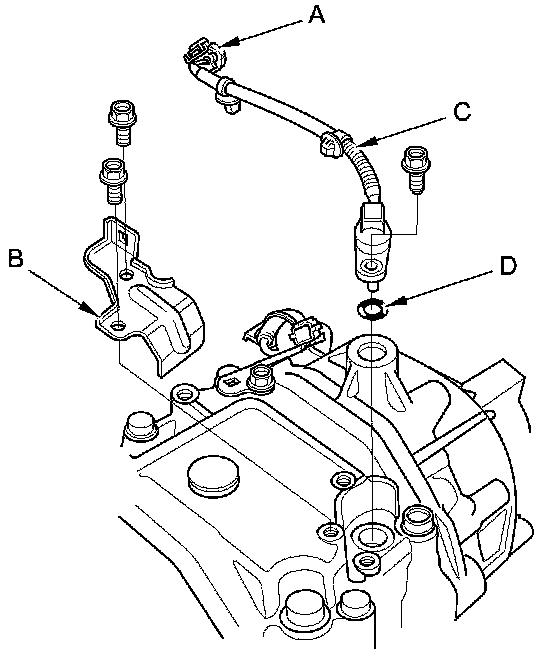 A

C

B

D