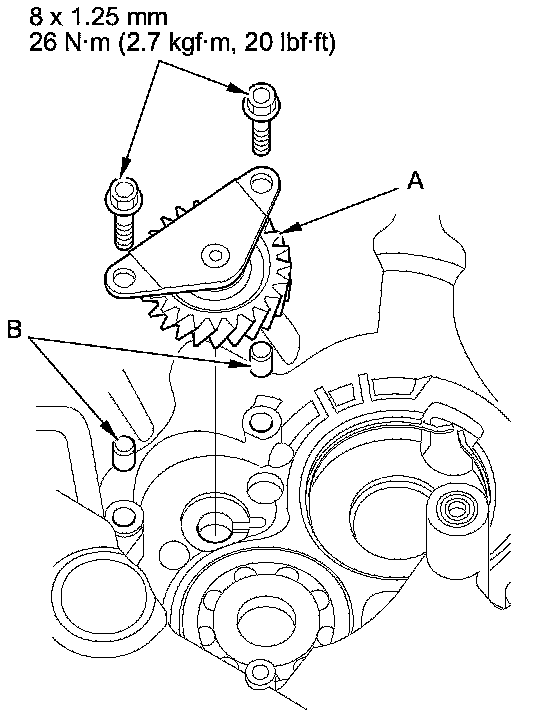 8 x 1.25 mm
26 N·m (2.7 kgf·m, 20 lbf·ft)

A

B