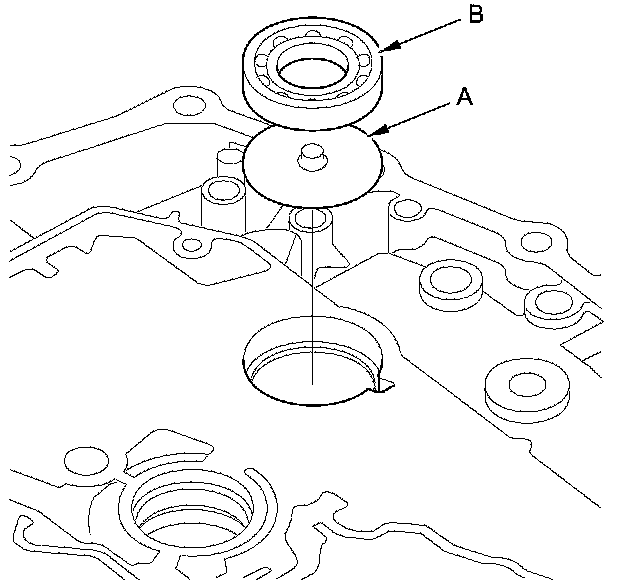 B

A