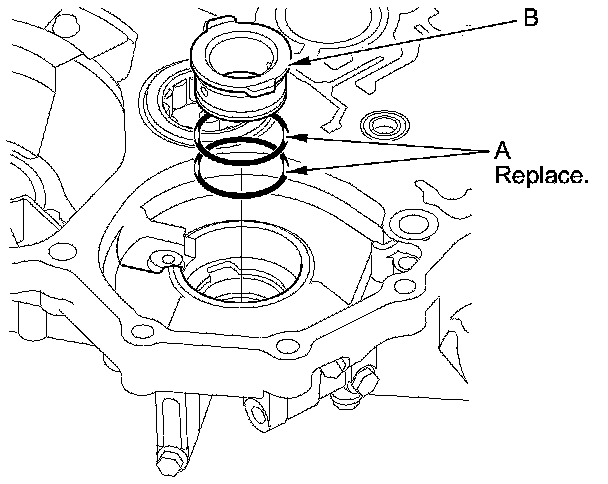 B

A
Replace.