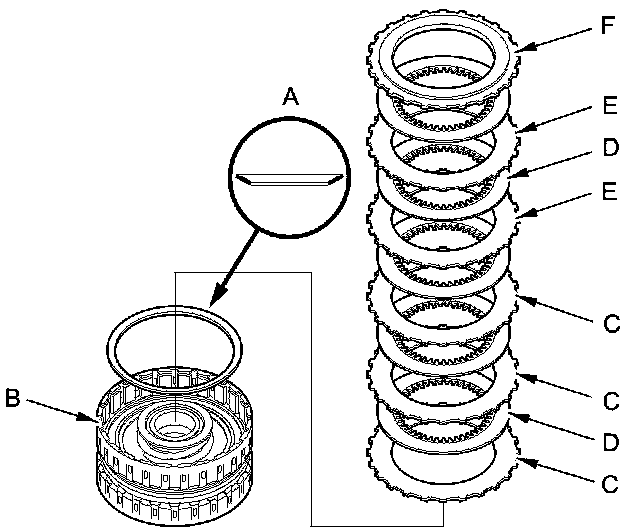 A
B
F
E
D
E
C
C
D
C