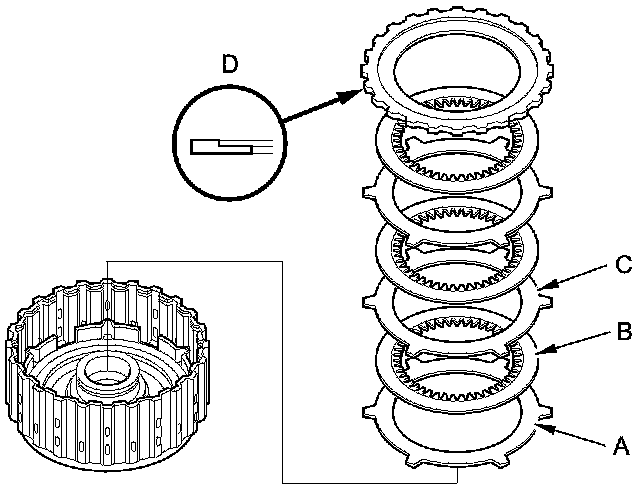 D

C

B

A