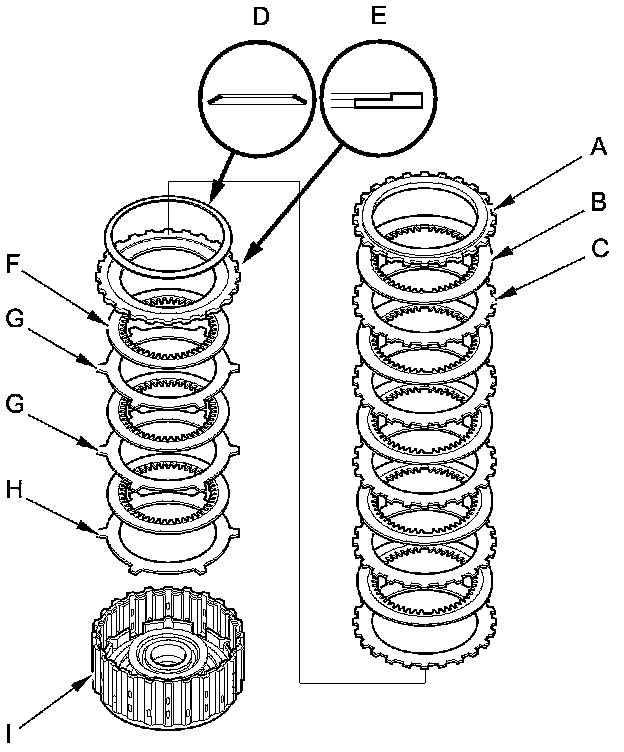 D
E
A
B
C
F
G
G
H
I