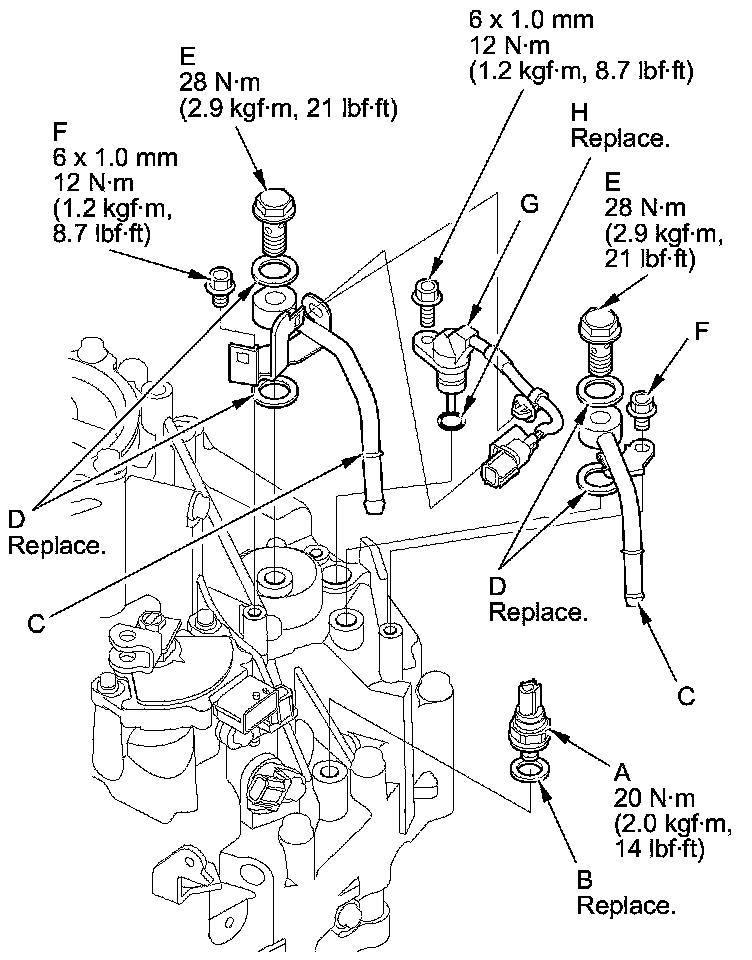 6 x 1.0 mm
12 N·m
(1.2 kgf·m, 8.7 lbf·ft)

E
28 N·m
(2.9 kgf·m, 21 lbf·ft)

F
6 x 1.0 mm
12 N·m
(1.2 kgf·m,
8.7 lbf·ft)

H
Replace.

G

E
28 N·m
(2.9 kgf·m,
21 lbf·ft)

F

D
Replace.

C

D
Replace.

C

A
20 N·m
(2.0 kgf·m,
14 lbf·ft)

B
Replace.