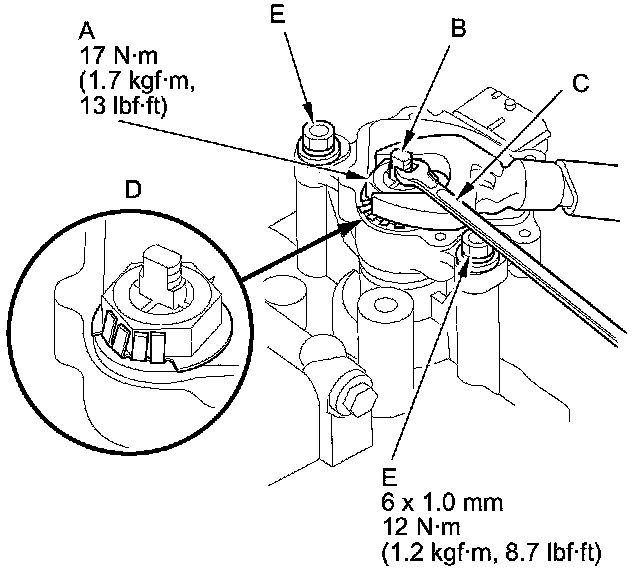 A
17 N·m
(1.7 kgf·m,
13 lbf·ft)

E

B

C

D

E
6 x 1.0 mm
12 N·m
(1.2 kgf·m, 8.7 lbf·ft)