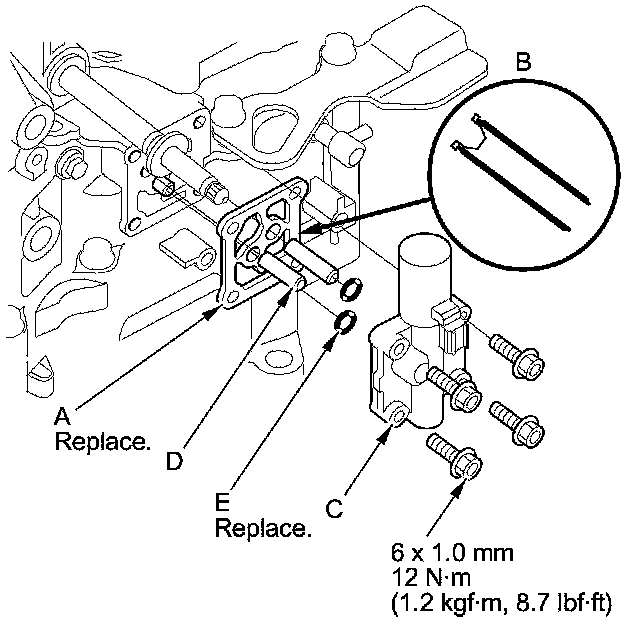 B

A
Replace.

D

E
Replace.

C

6 x 1.0 mm
12 N·m
(1.2 kgf·m, 8.7 lbf·ft)