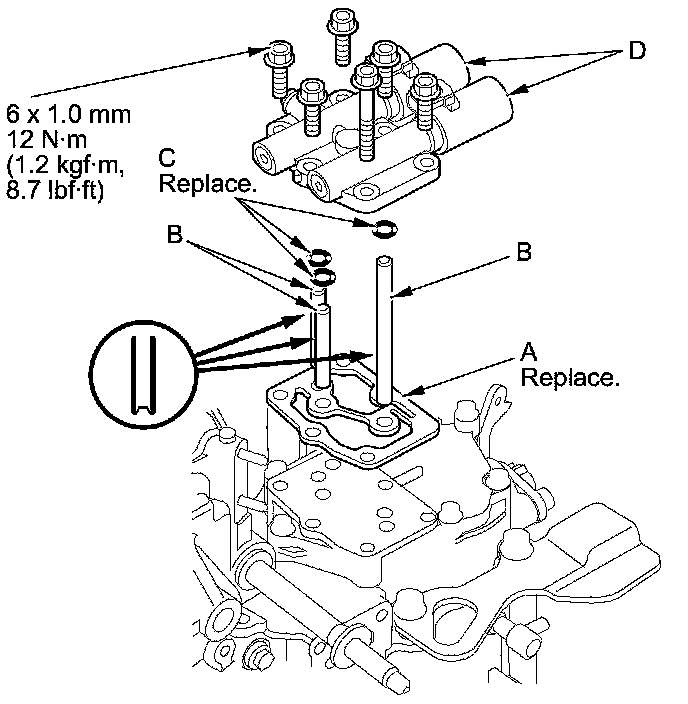 D

6 x 1.0 mm
12 N·m
(1.2 kgf·m,
8.7 lbf·ft)

C
Replace.

B

B

A
Replace.