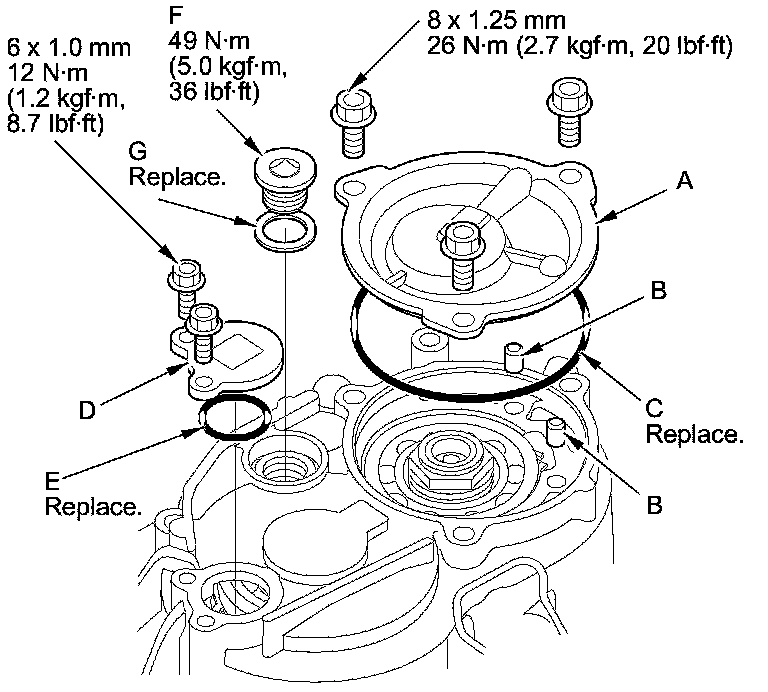 6 x 1.0 mm
12 N·m
(1.2 kgf·m,
8.7 lbf·ft)

F
49 N·m
(5.0 kgf·m,
36 lbf·ft)

8 x 1.25 mm
26 N·m (2.7 kgf·m, 20 lbf·ft)

G
Replace.

A

B

C
Replace.

D

E
Replace.

B