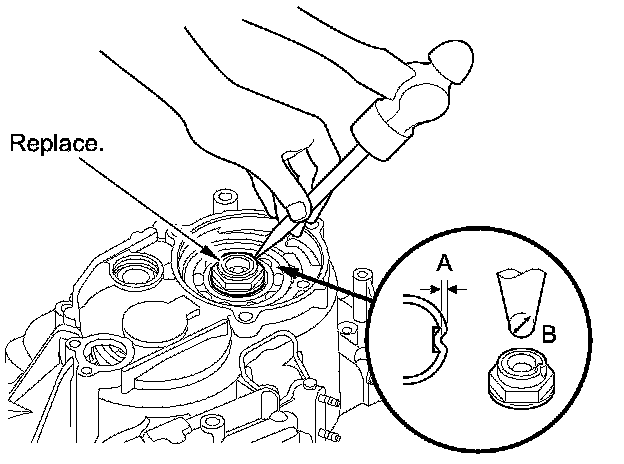 Replace.

A

B