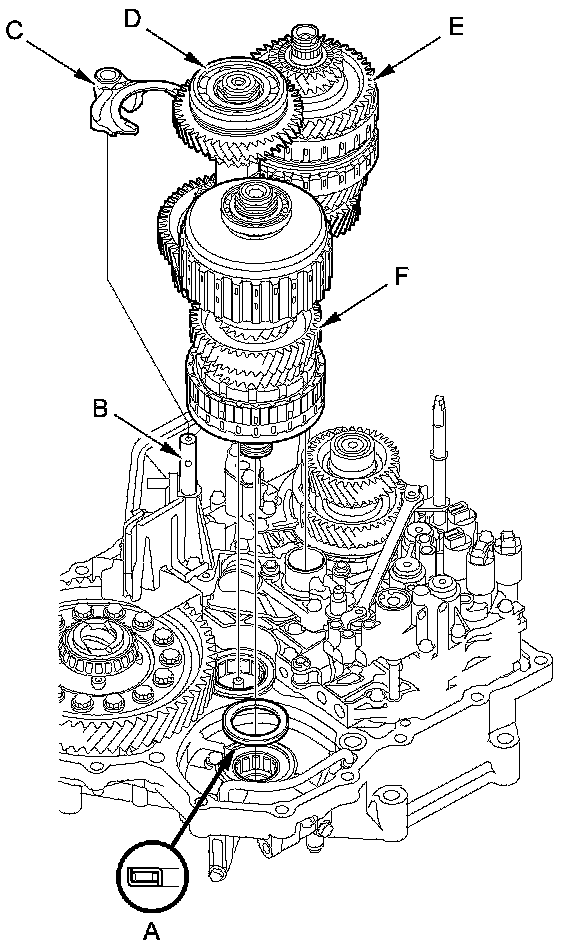 C
D
E
F
B
A