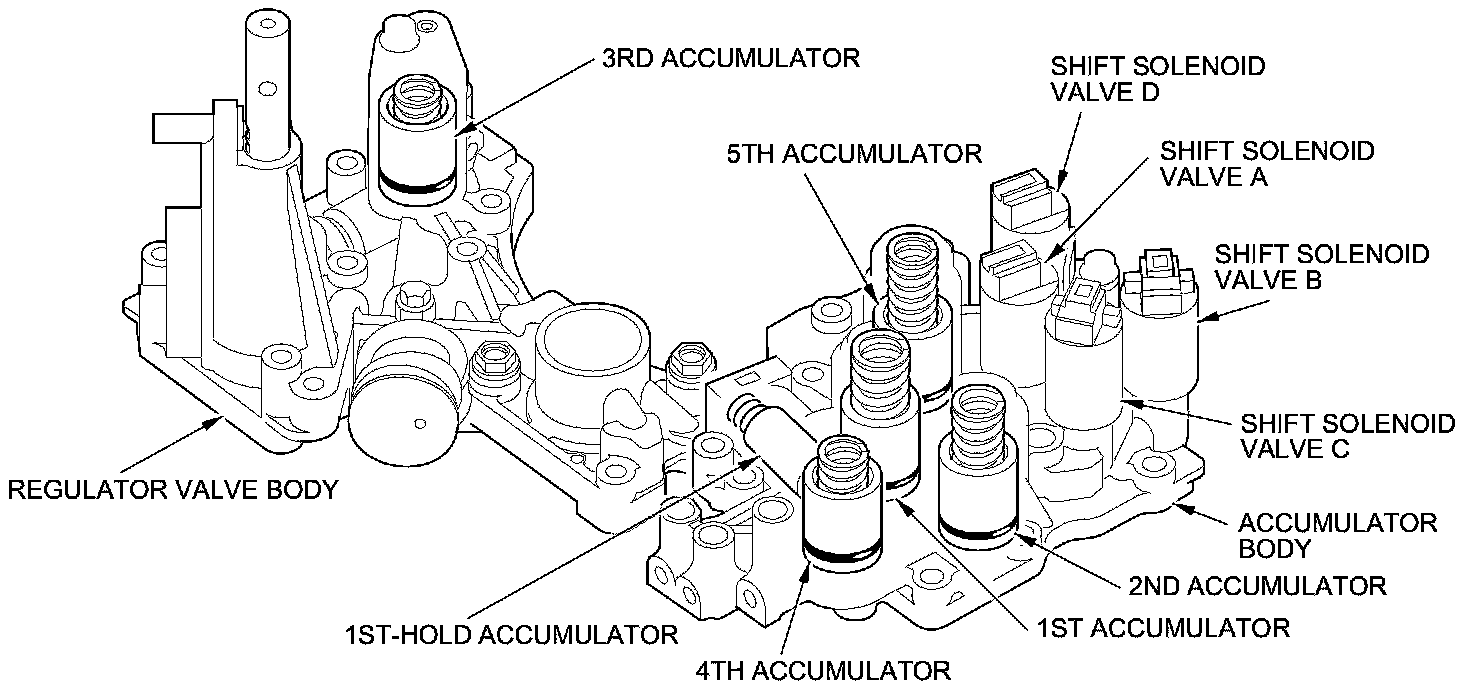 3RD ACCUMULATOR

SHIFT SOLENOID VALVE D

5TH ACCUMULATOR

SHIFT SOLENOID VALVE A

SHIFT SOLENOID VALVE B

SHIFT SOLENOID VALVE C

REGULATOR VALVE BODY

ACCUMULATOR BODY

2ND ACCUMULATOR

1ST-HOLD ACCUMULATOR

1ST ACCUMULATOR

4TH ACCUMULATOR