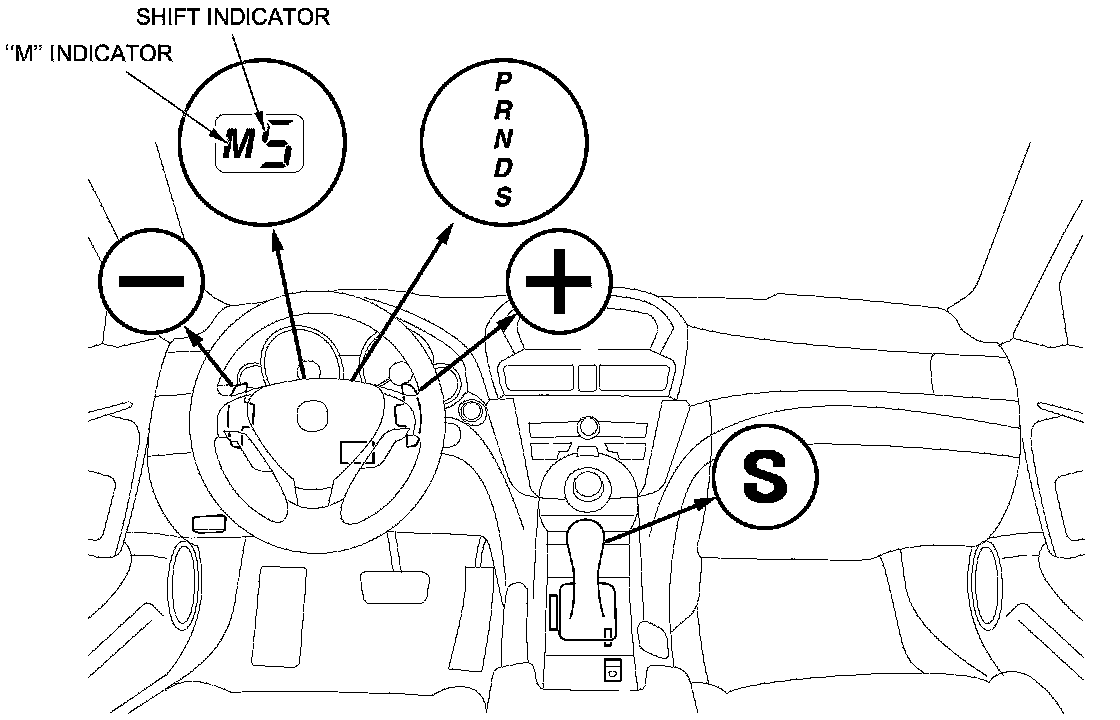 SHIFT INDICATOR
"M" INDICATOR
M 5
P
R
N
D
S
−
+
S