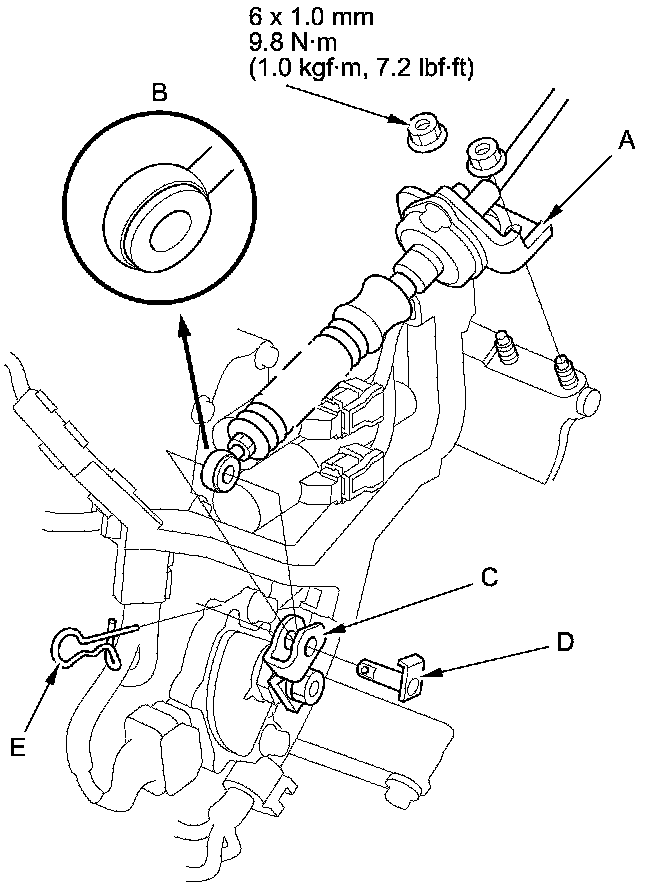 6 x 1.0 mm
9.8 N·m
(1.0 kgf·m, 7.2 lbf·ft)

B

A

C

D

E