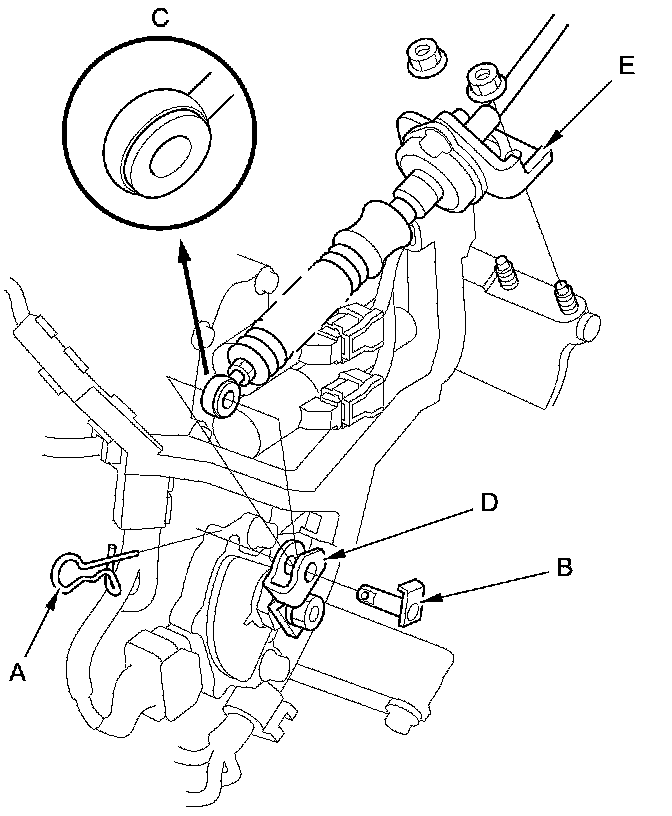 C
E
D
B
A