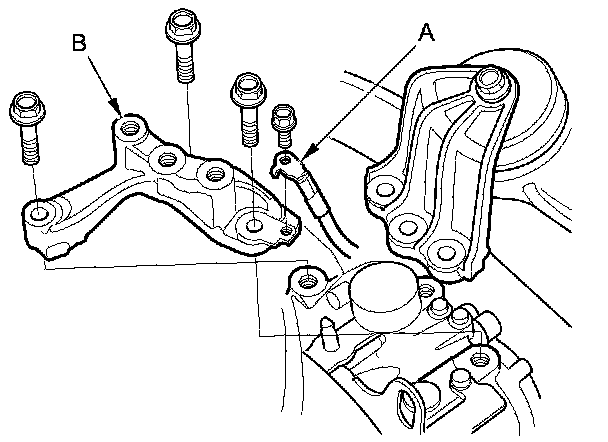 B
A