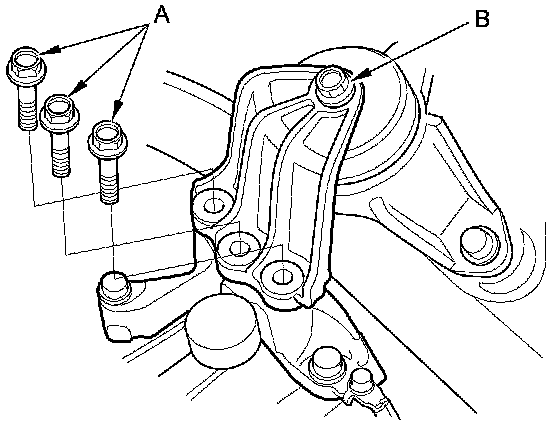 A

B