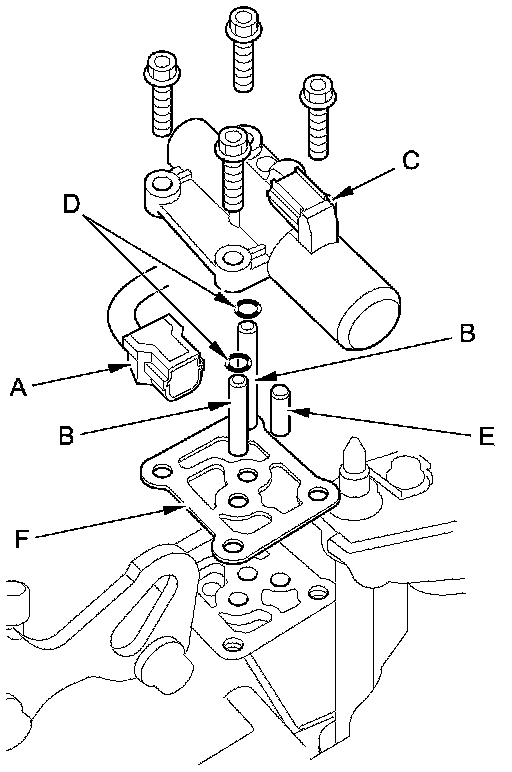 C
D
B
A
B
E
F