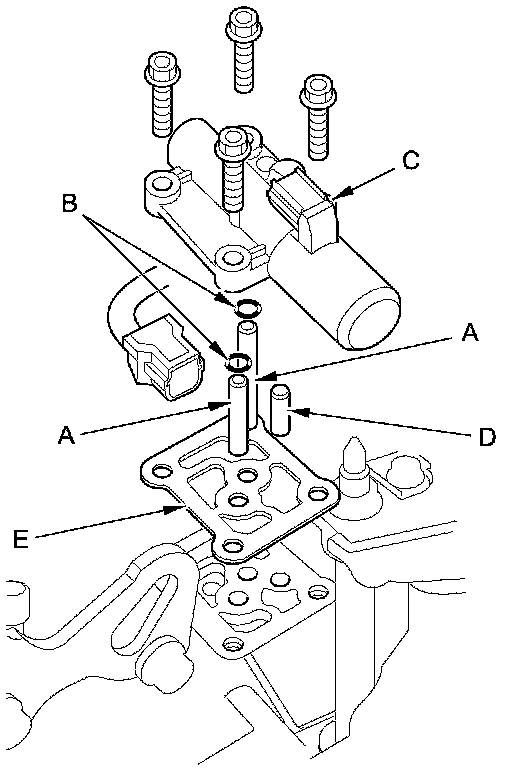 C
B
A
A
D
E