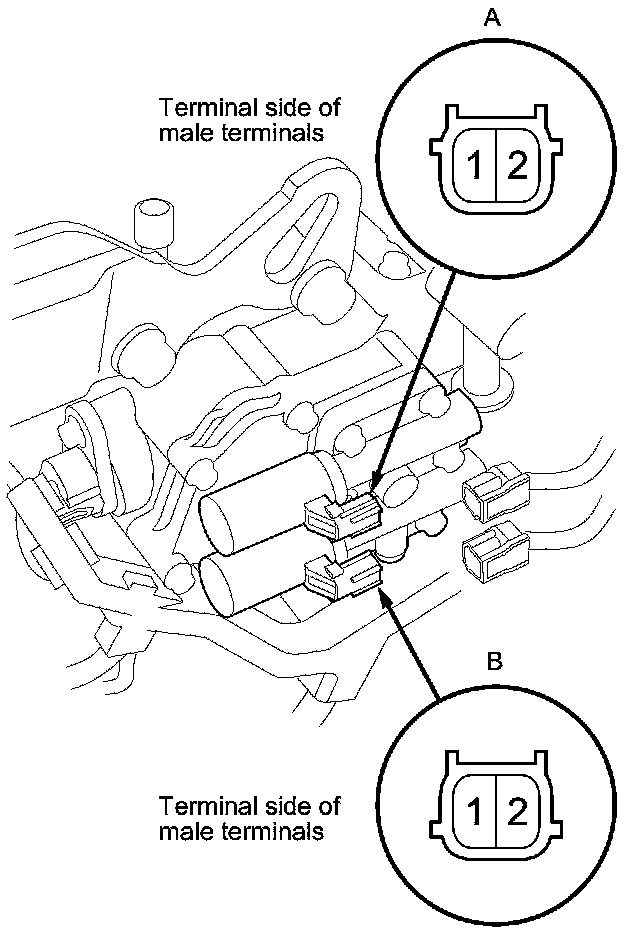 A

Terminal side of male terminals

1 2

B

Terminal side of male terminals

1 2