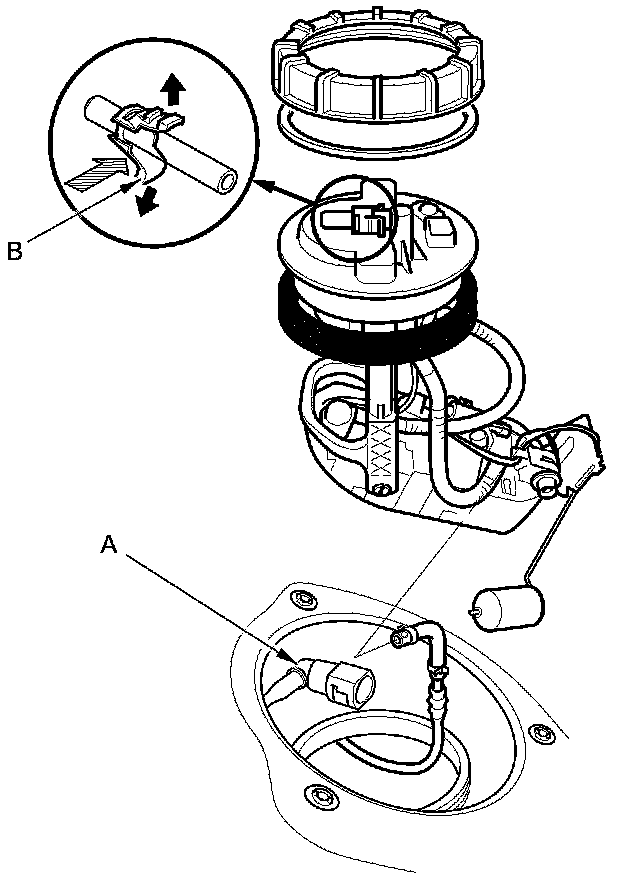 B

A