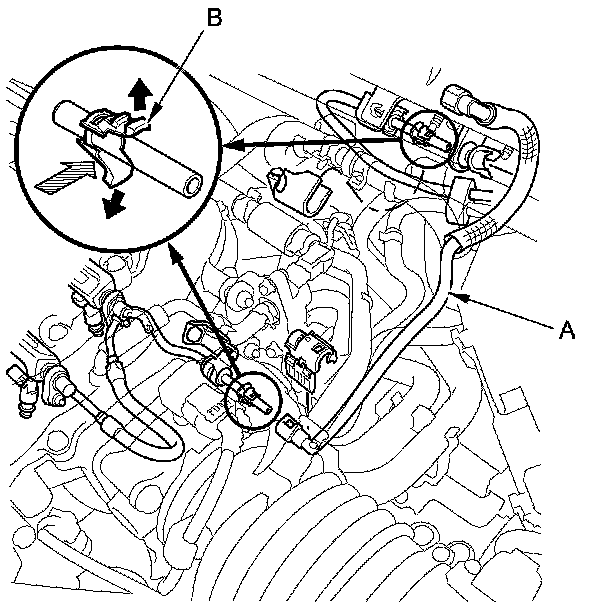 B

A