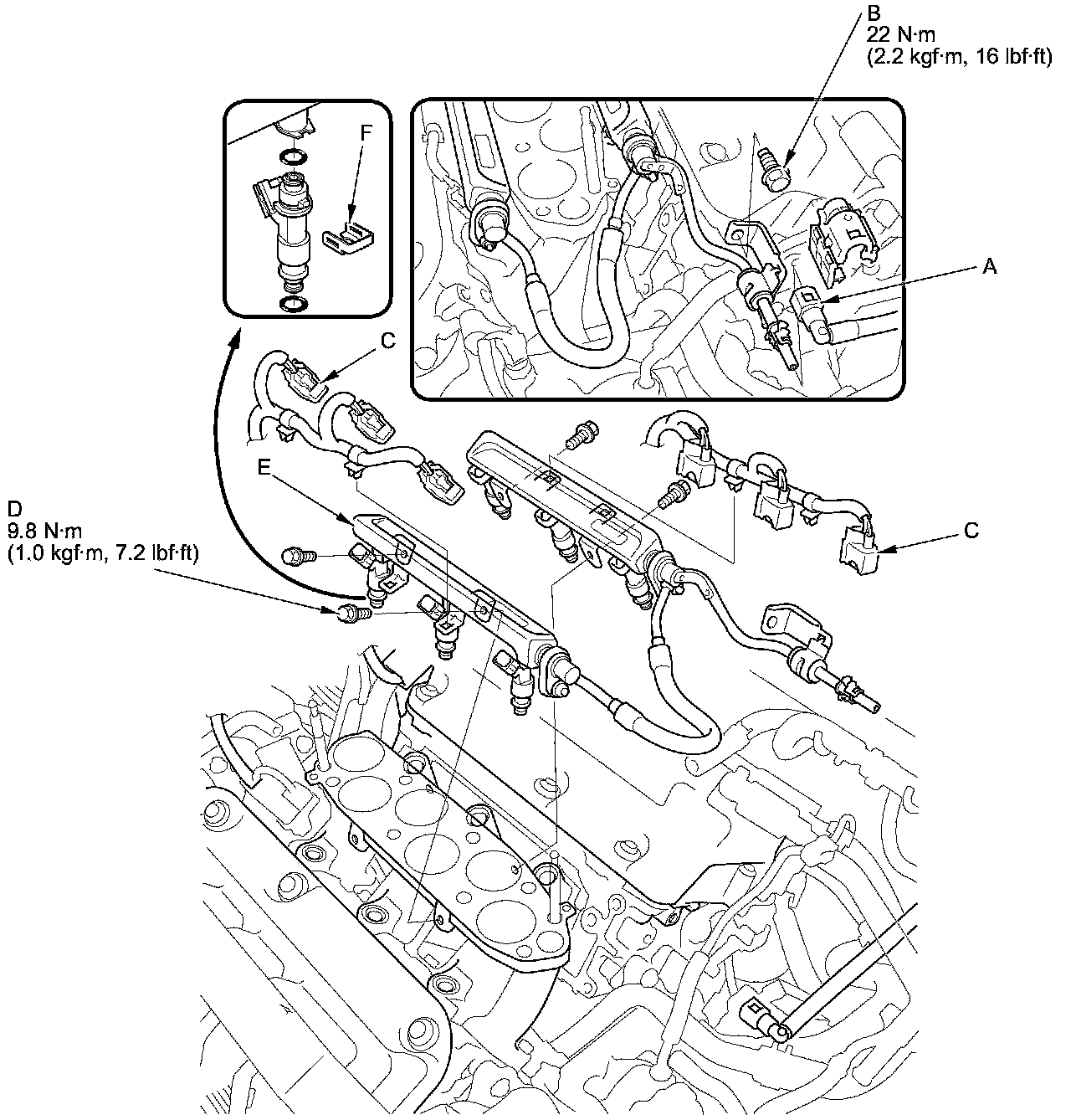 B
22 N·m
(2.2 kgf·m, 16 lbf·ft)

F

A

C

E

D
9.8 N·m
(1.0 kgf·m, 7.2 lbf·ft)

C