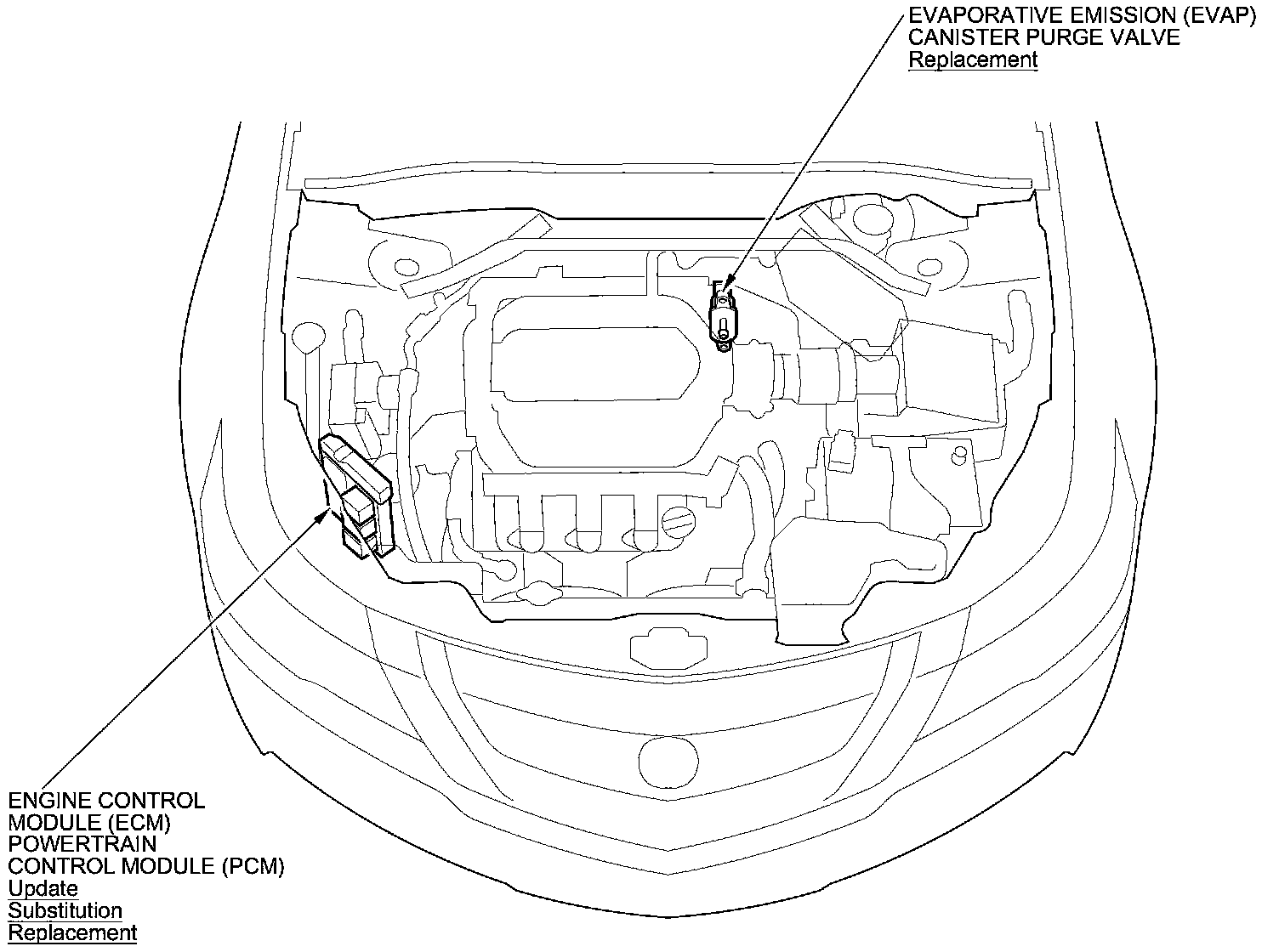 EVAPORATIVE EMISSION (EVAP)
CANISTER PURGE VALVE
Replacement

ENGINE CONTROL
MODULE (ECM)
POWERTRAIN
CONTROL MODULE (PCM)
Update
Substitution
Replacement