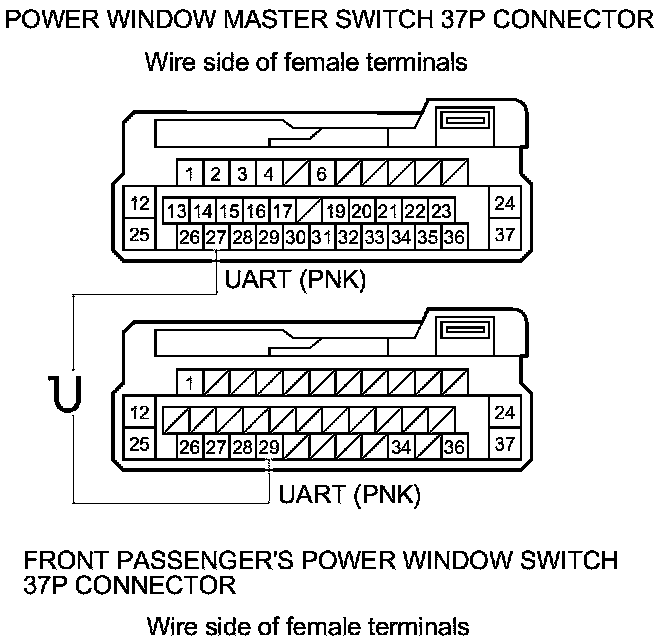 POWER WINDOW MASTER SWITCH 37P CONNECTOR

Wire side of female terminals

1 2 3 4 6
12 13 14 15 16 17 19 20 21 22 23 24
25 26 27 28 29 30 31 32 33 34 35 36 37

UART (PNK)

1
12 24
25 26 27 28 29 34 36 37

UART (PNK)

FRONT PASSENGER'S POWER WINDOW SWITCH 37P CONNECTOR

Wire side of female terminals