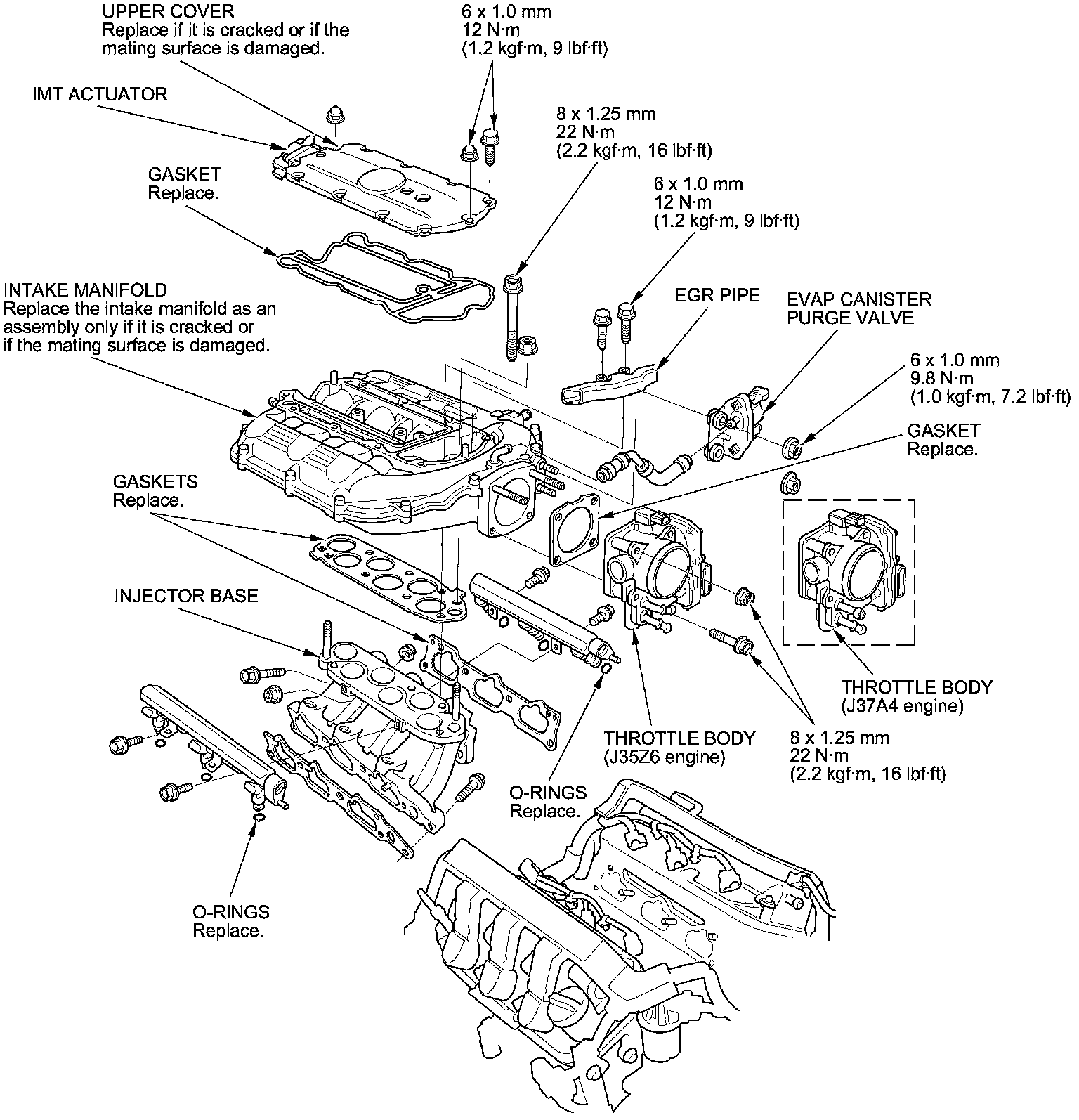 UPPER COVER
Replace if it is cracked or if the mating surface is damaged.

6 x 1.0 mm
12 N·m
(1.2 kgf·m, 9 lbf·ft)

IMT ACTUATOR

8 x 1.25 mm
22 N·m
(2.2 kgf·m, 16 lbf·ft)

GASKET
Replace.

6 x 1.0 mm
12 N·m
(1.2 kgf·m, 9 lbf·ft)

INTAKE MANIFOLD
Replace the intake manifold as an assembly only if it is cracked or if the mating surface is damaged.

EGR PIPE

EVAP CANISTER
PURGE VALVE

6 x 1.0 mm
9.8 N·m
(1.0 kgf·m, 7.2 lbf·ft)

GASKET
Replace.

GASKETS
Replace.

INJECTOR BASE

THROTTLE BODY
(J37A4 engine)

THROTTLE BODY
(J35Z6 engine)

8 x 1.25 mm
22 N·m
(2.2 kgf·m, 16 lbf·ft)

O-RINGS
Replace.

O-RINGS
Replace.