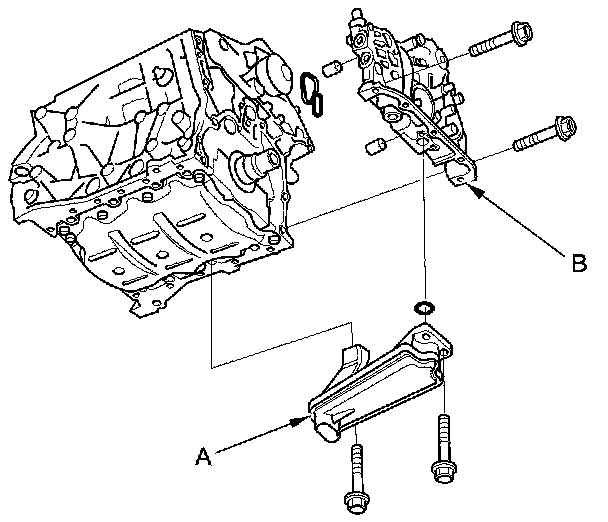 B

A