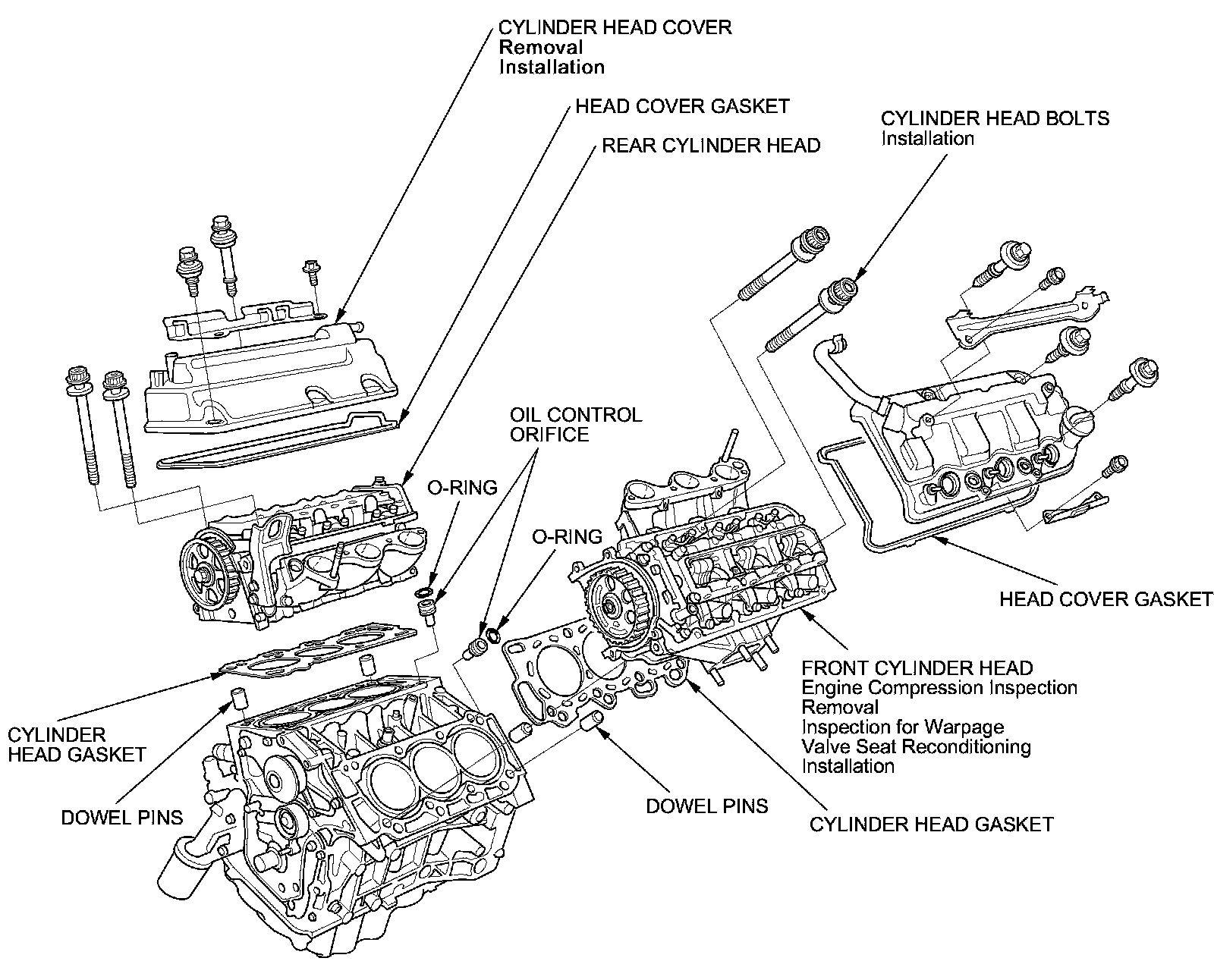 CYLINDER HEAD COVER
Removal
Installation

HEAD COVER GASKET

REAR CYLINDER HEAD

CYLINDER HEAD BOLTS
Installation

OIL CONTROL ORIFICE

O-RING

O-RING

HEAD COVER GASKET

FRONT CYLINDER HEAD
Engine Compression Inspection
Removal
Inspection for Warpage
Valve Seat Reconditioning
Installation

CYLINDER HEAD GASKET

DOWEL PINS

DOWEL PINS

CYLINDER HEAD GASKET