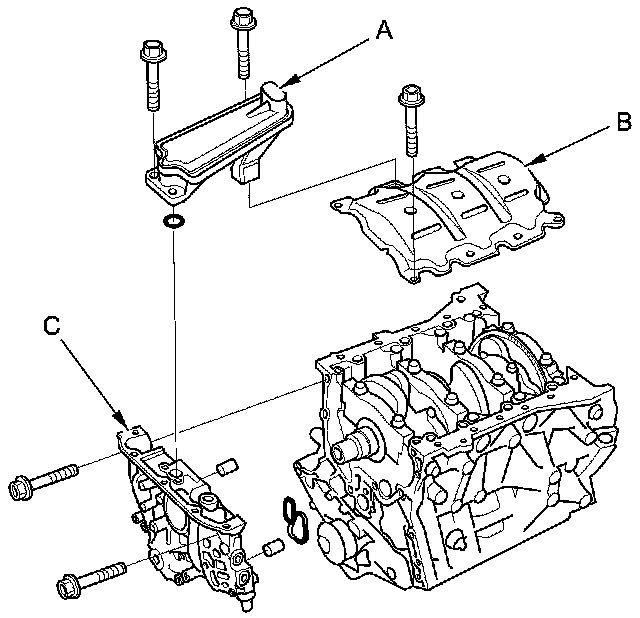 A

B

C