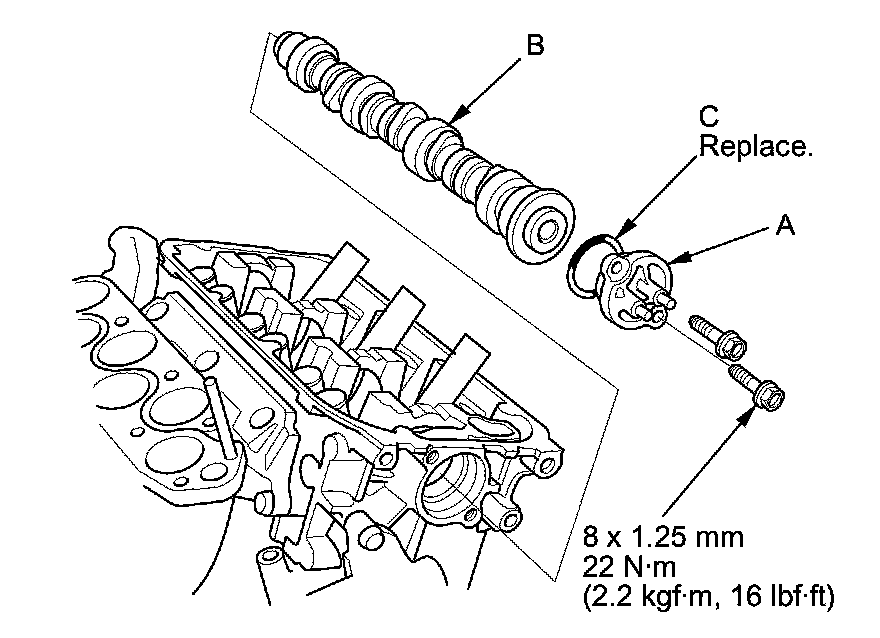 B

C
Replace.

A

8 x 1.25 mm
22 N·m
(2.2 kgf·m, 16 lbf·ft)