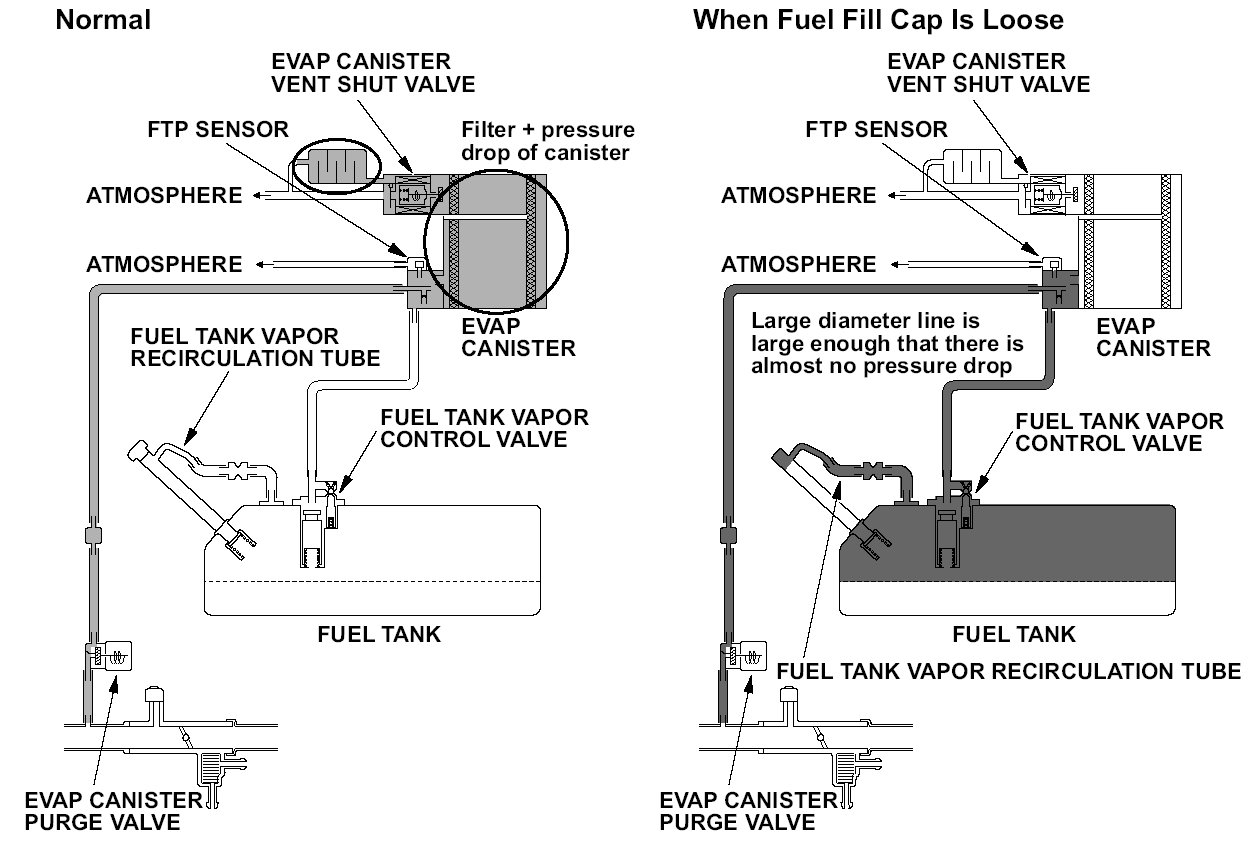 Normal

EVAP CANISTER VENT SHUT VALVE

FTP SENSOR

Filter + pressure drop of canister

ATMOSPHERE

ATMOSPHERE

EVAP CANISTER

FUEL TANK VAPOR RECIRCULATION TUBE

FUEL TANK VAPOR CONTROL VALVE

FUEL TANK

EVAP CANISTER PURGE VALVE

When Fuel Fill Cap Is Loose

EVAP CANISTER VENT SHUT VALVE

FTP SENSOR

ATMOSPHERE

ATMOSPHERE

Large diameter line is large enough that there is almost no pressure drop

EVAP CANISTER

FUEL TANK VAPOR CONTROL VALVE

FUEL TANK

FUEL TANK VAPOR RECIRCULATION TUBE

EVAP CANISTER PURGE VALVE