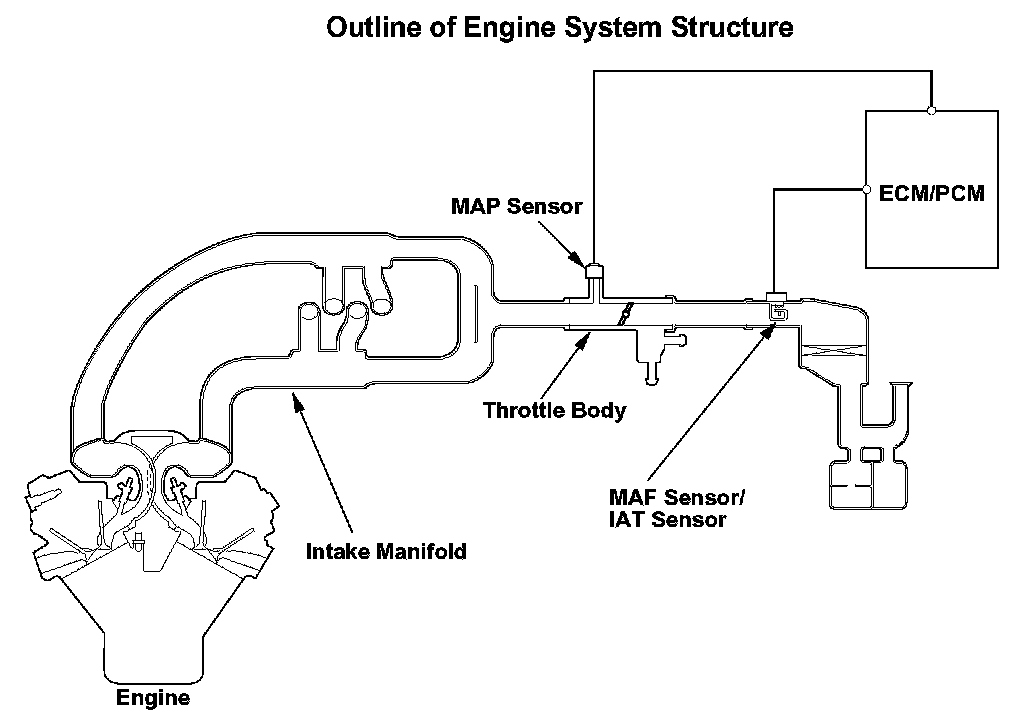 Outline of Engine System Structure

ECM/PCM

MAP Sensor

Throttle Body

MAF Sensor/
IAT Sensor

Intake Manifold

Engine