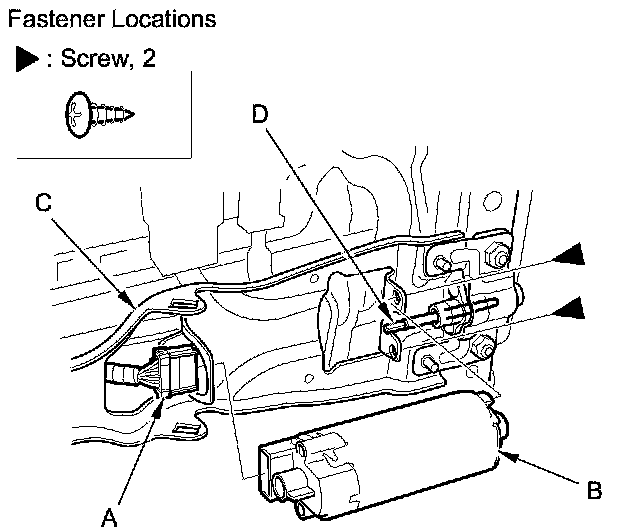 Fastener Locations

▶ : Screw, 2

D
C
A
B