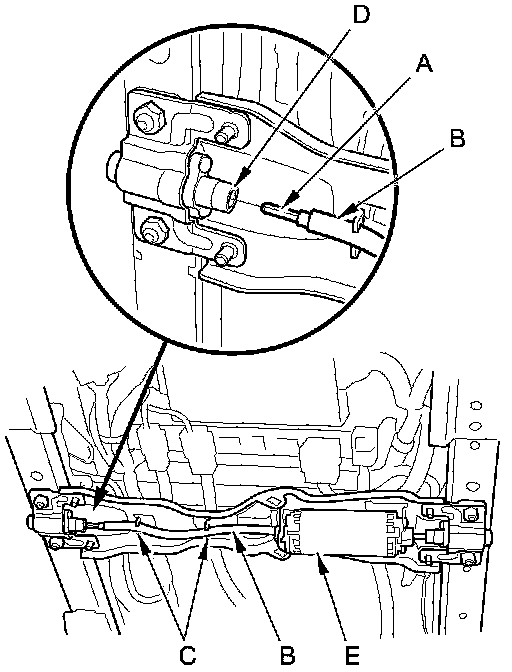 D
A
B
C
B
E