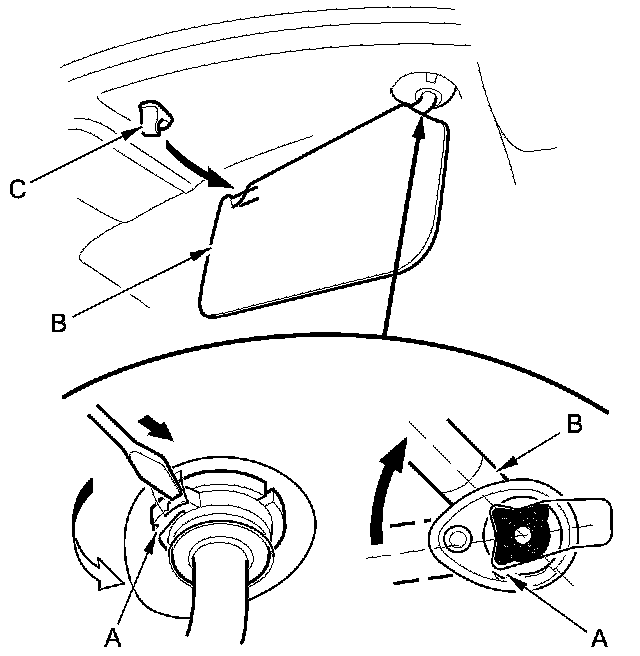 C
B
B
A
A