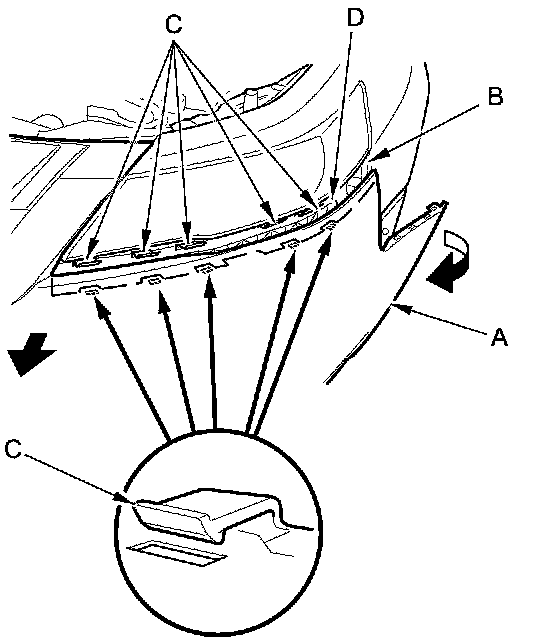 C
D
B
A
C