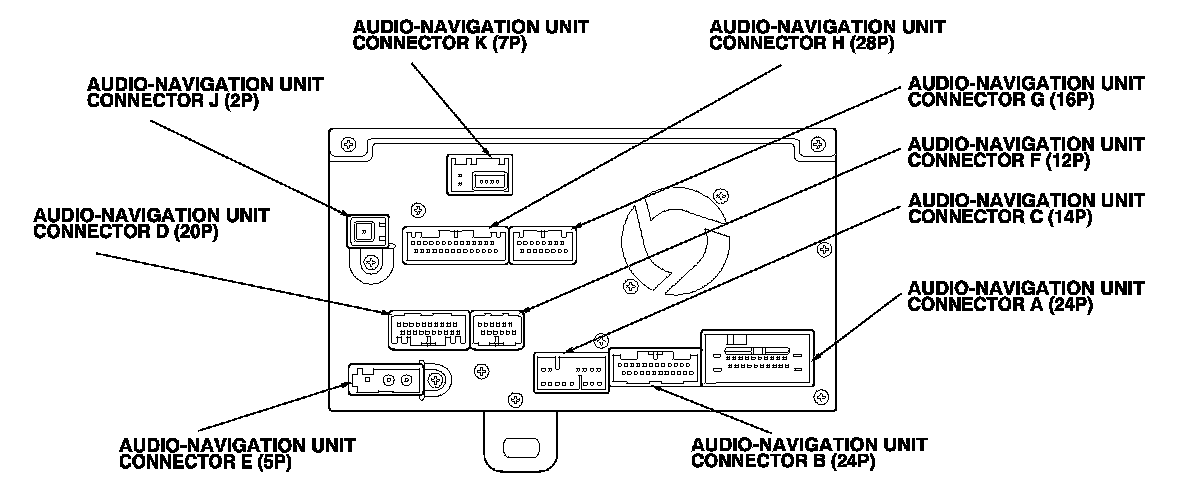 AUDIO-NAVIGATION UNIT CONNECTOR K (7P)

AUDIO-NAVIGATION UNIT CONNECTOR H (28P)

AUDIO-NAVIGATION UNIT CONNECTOR J (2P)

AUDIO-NAVIGATION UNIT CONNECTOR G (16P)

AUDIO-NAVIGATION UNIT CONNECTOR F (12P)

AUDIO-NAVIGATION UNIT CONNECTOR D (20P)

AUDIO-NAVIGATION UNIT CONNECTOR C (14P)

AUDIO-NAVIGATION UNIT CONNECTOR A (24P)

AUDIO-NAVIGATION UNIT CONNECTOR E (5P)

AUDIO-NAVIGATION UNIT CONNECTOR B (24P)