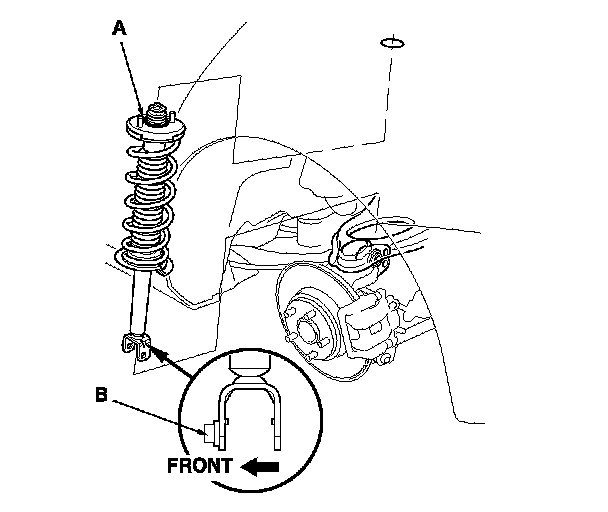 A
B
FRONT