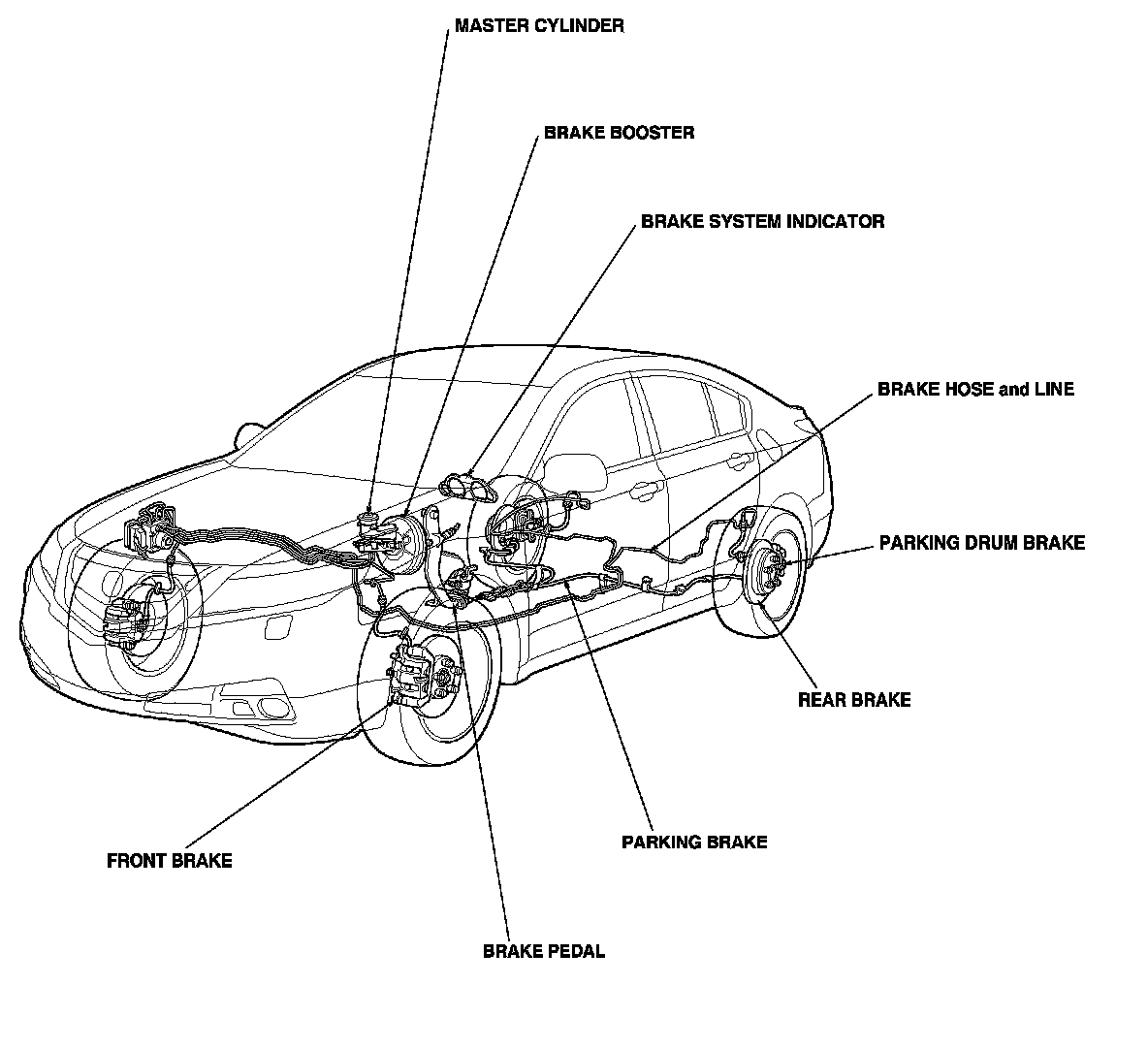 MASTER CYLINDER

BRAKE BOOSTER

BRAKE SYSTEM INDICATOR

BRAKE HOSE and LINE

PARKING DRUM BRAKE

REAR BRAKE

PARKING BRAKE

FRONT BRAKE

BRAKE PEDAL