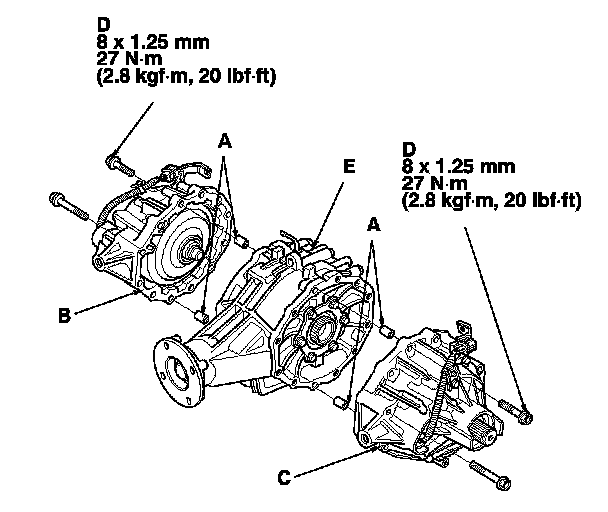 D
8 x 1.25 mm
27 N·m
(2.8 kgf·m, 20 lbf·ft)

A

E

D
8 x 1.25 mm
27 N·m
(2.8 kgf·m, 20 lbf·ft)

A

B

C