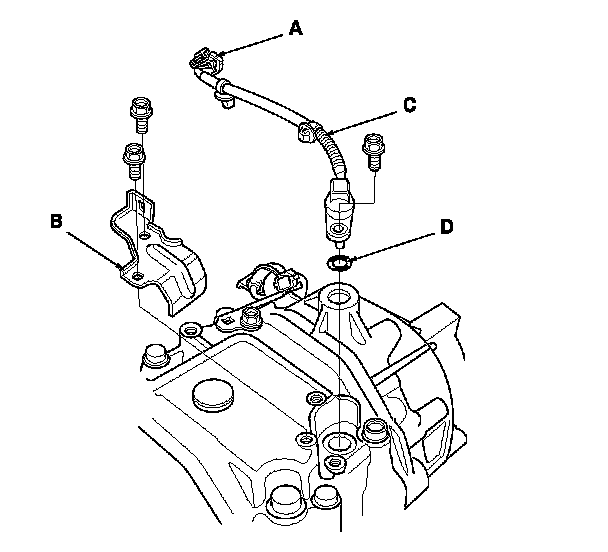 A
C
B
D